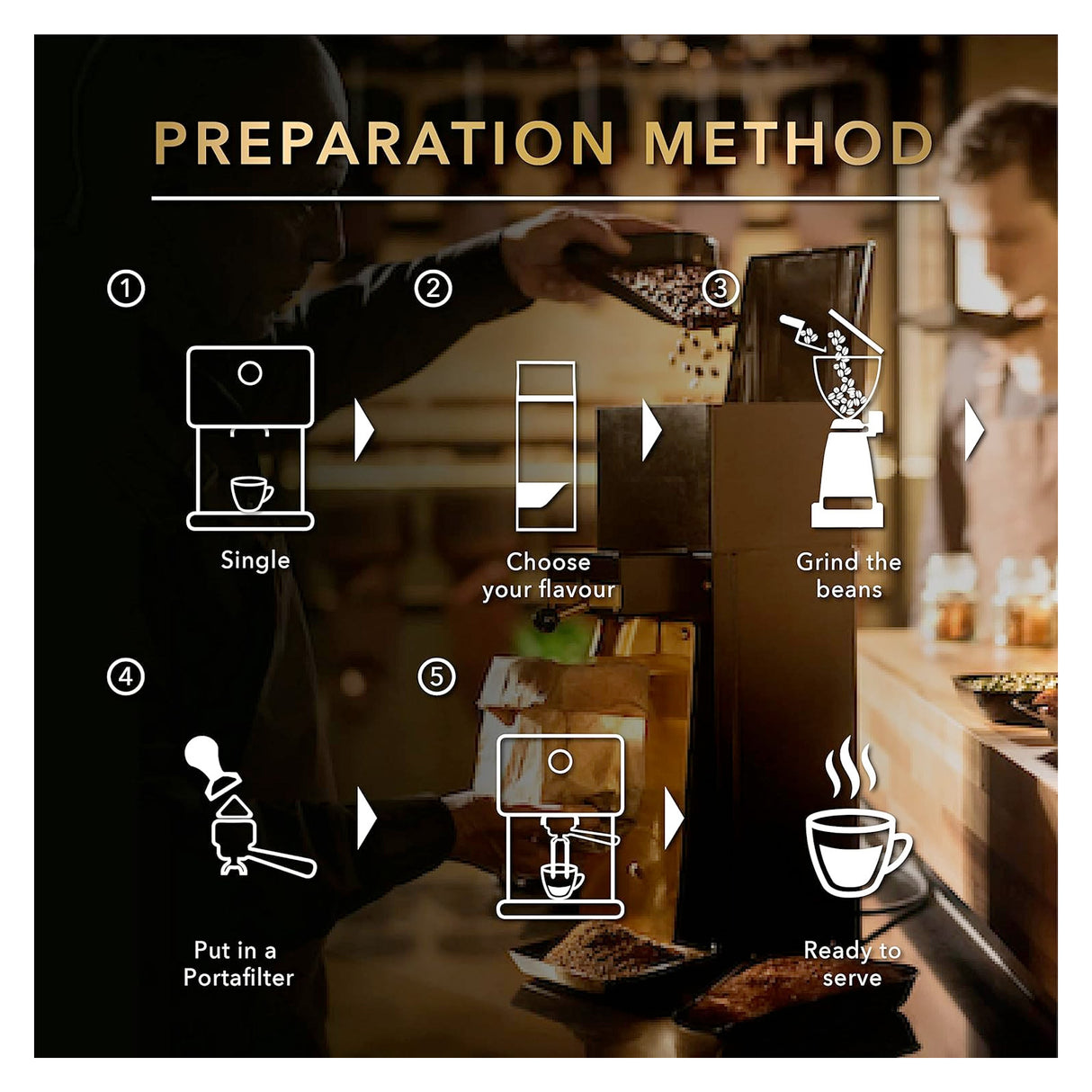 PREPARATION METHOD

①

Single

②

Choose your flavour

③

Grind the beans

④

Put in a Portafilter

⑤

Ready to serve