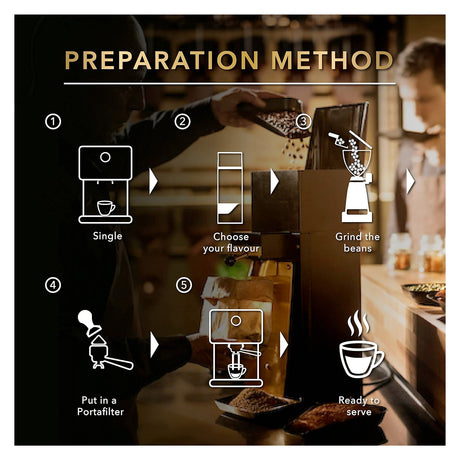 PREPARATION METHOD

①

Single

②

Choose your flavour

③

Grind the beans

④

Put in a Portafilter

⑤

Ready to serve